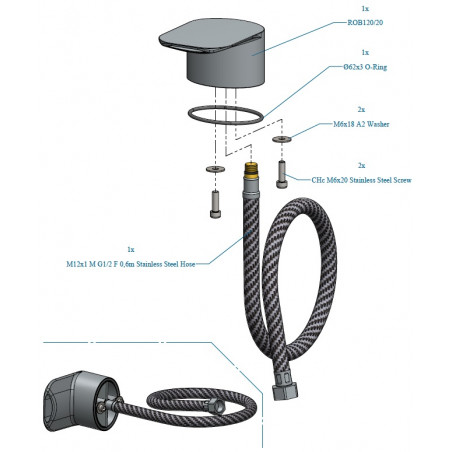 1x
ROB120/20

1x
Ø62x3 O-Ring

2x
M6x18 A2 Washer

2x
CHc M6x20 Stainless Steel Screw

1x
M12x1 M G1/2 F 0,6m Stainless Steel Hose