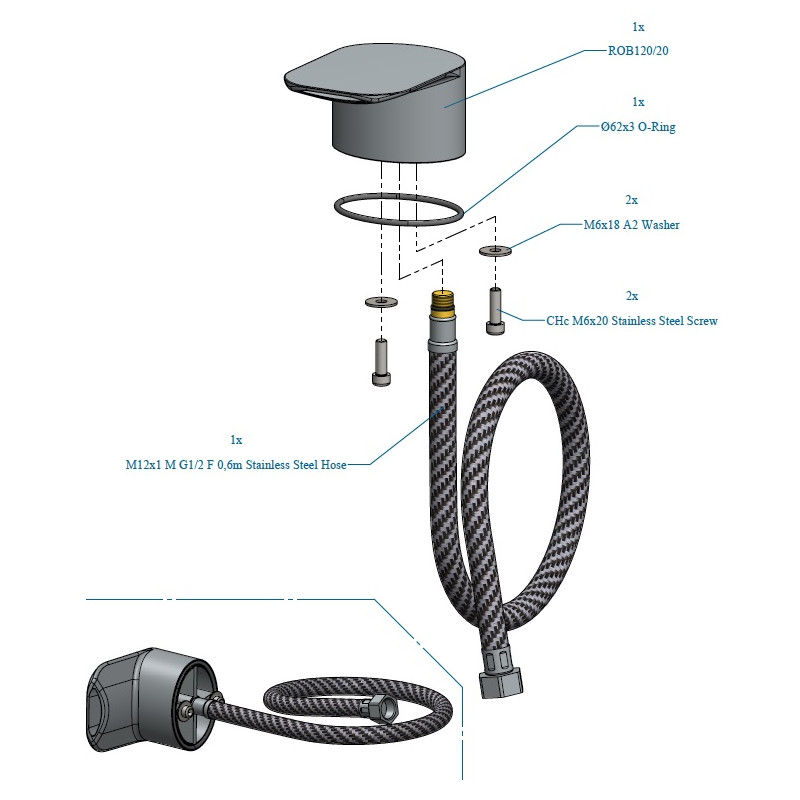 1x
ROB120/20

1x
Ø62x3 O-Ring

2x
M6x18 A2 Washer

2x
CHc M6x20 Stainless Steel Screw

1x
M12x1 M G1/2 F 0,6m Stainless Steel Hose