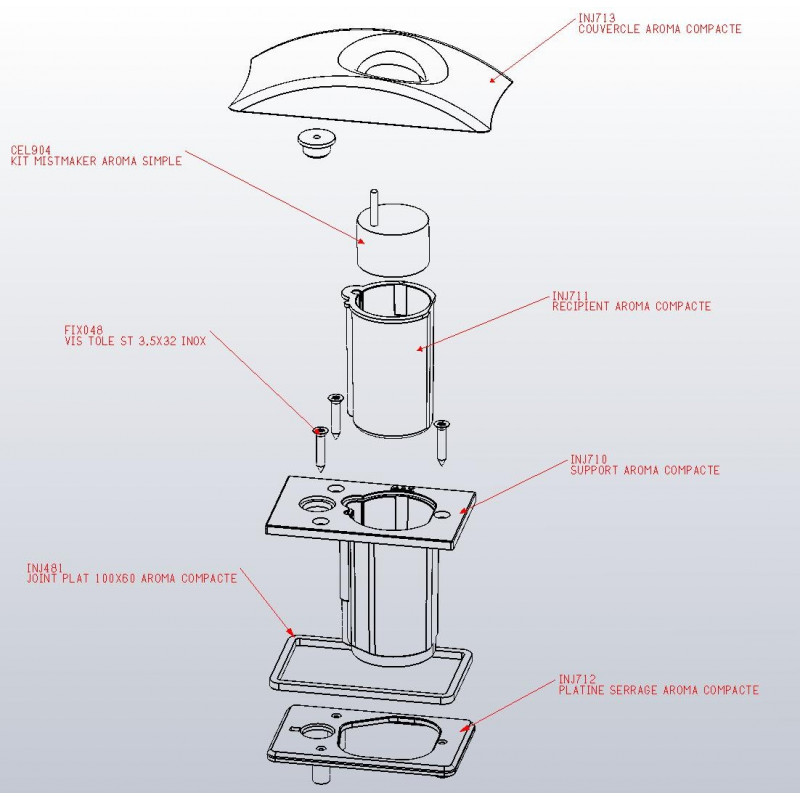 INJ713
COUVERCLE AROMA COMPACTE

CEL904
KIT MISTMAKER AROMA SIMPLE

INJ711
RECIPIENT AROMA COMPACTE

FIX048
VIS TOLE ST 3.5X32 INOX

INJ710
SUPPORT AROMA COMPACTE

INJ481
JOINT PLAT 100X60 AROMA COMPACTE

INJ712
PLATINE SERRAGE AROMA COMPACTE